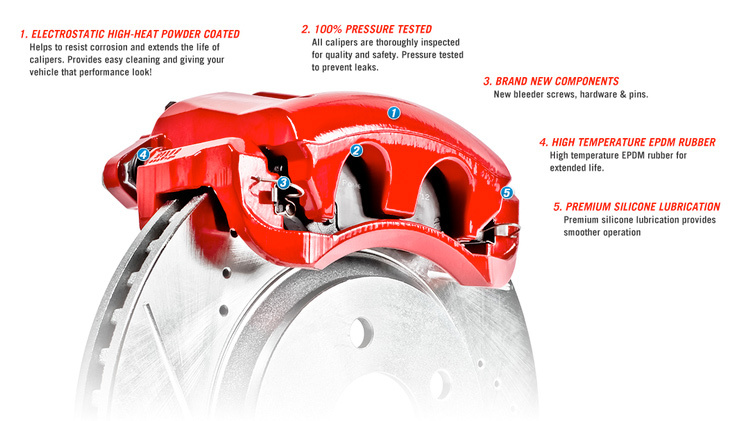 1. ELECTROSTATIC HIGH-HEAT POWDER COATED
Helps to resist corrosion and extends the life of calipers. Provides easy cleaning and giving your vehicle that performance look!

2. 100% PRESSURE TESTED
All calipers are thoroughly inspected for quality and safety. Pressure tested to prevent leaks.

3. BRAND NEW COMPONENTS
New bleeder screws, hardware & pins.

4. HIGH TEMPERATURE EPDM RUBBER
High temperature EPDM rubber for extended life.

5. PREMIUM SILICONE LUBRICATION
Premium silicone lubrication provides smoother operation

1

2

3

4

5