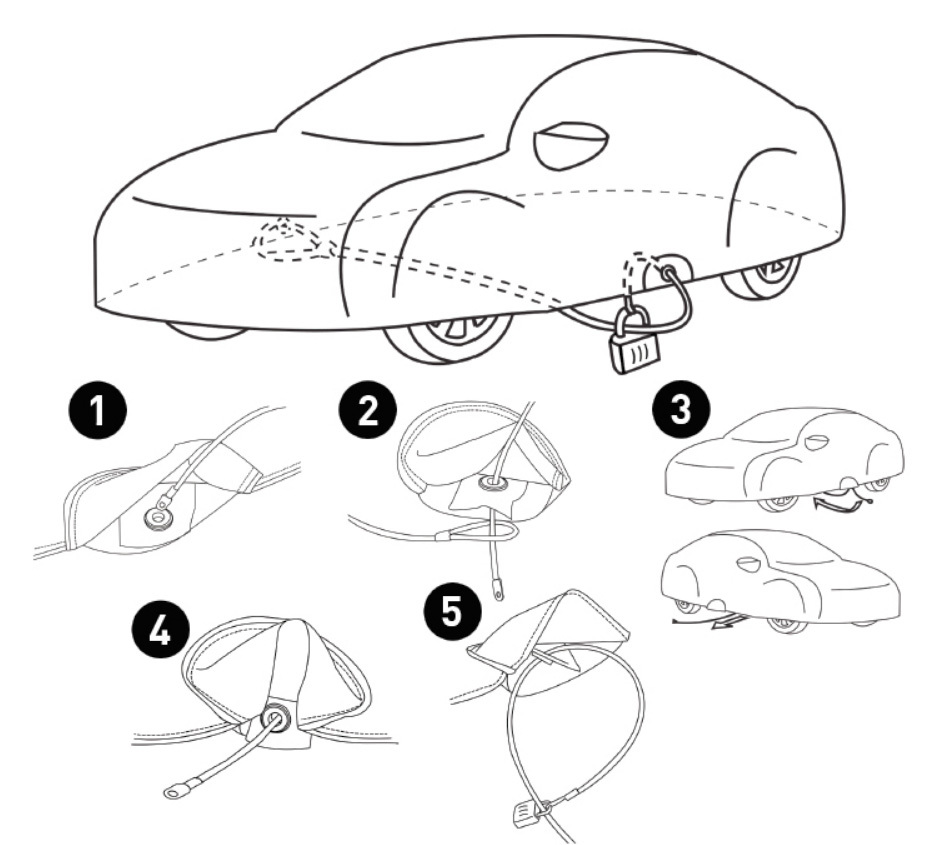 1
2
3
4
5