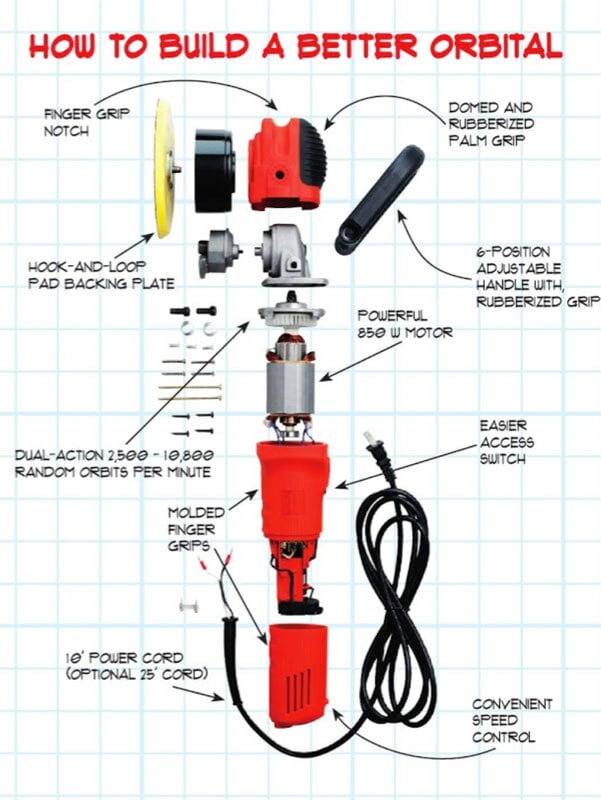 HOW TO BUILD A BETTER ORBITAL

FINGER GRIP NOTCH

DOMED AND RUBBERIZED PALM GRIP

HOOK-AND-LOOP PAD BACKING PLATE

6-POSITION ADJUSTABLE HANDLE WITH, RUBBERIZED GRIP

POWERFUL 850 W MOTOR

DUAL-ACTION 2,500 - 10,800 RANDOM ORBITS PER MINUTE

EASIER ACCESS SWITCH

MOLDED FINGER GRIPS

10' POWER CORD (OPTIONAL 25' CORD)

CONVENIENT SPEED CONTROL