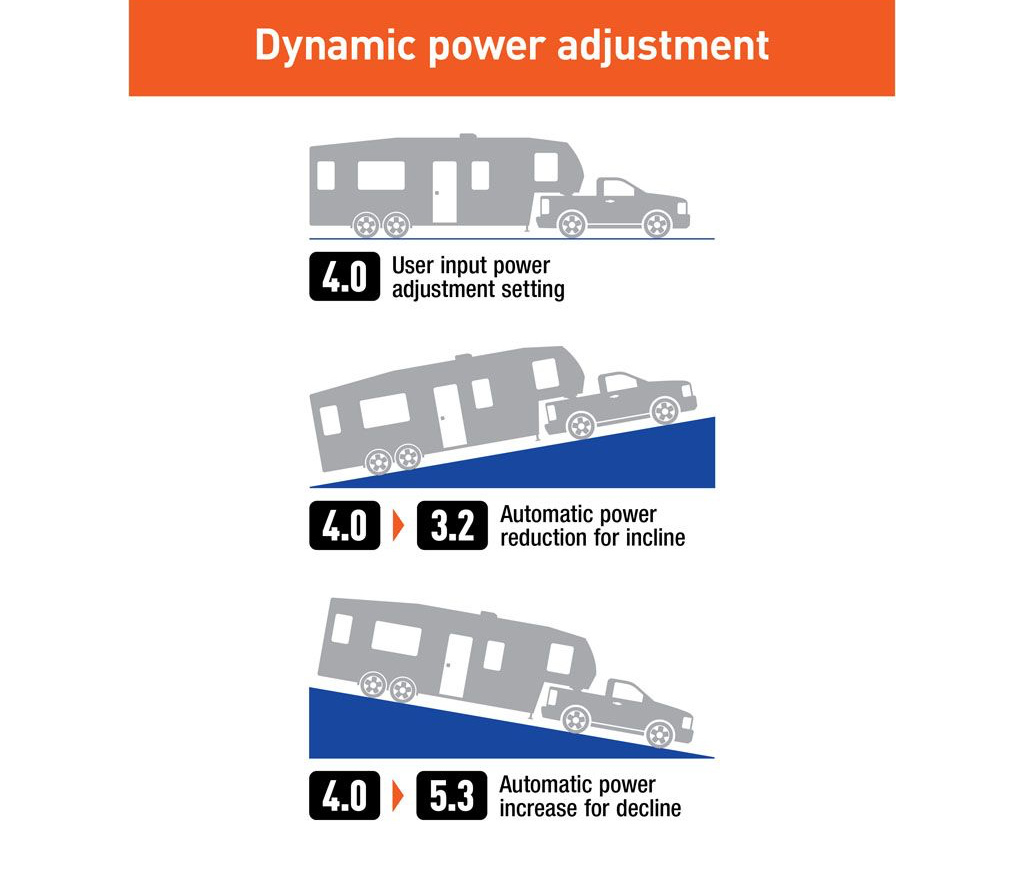 Dynamic power adjustment

4.0 User input power adjustment setting

4.0 3.2 Automatic power reduction for incline

4.0 5.3 Automatic power increase for decline