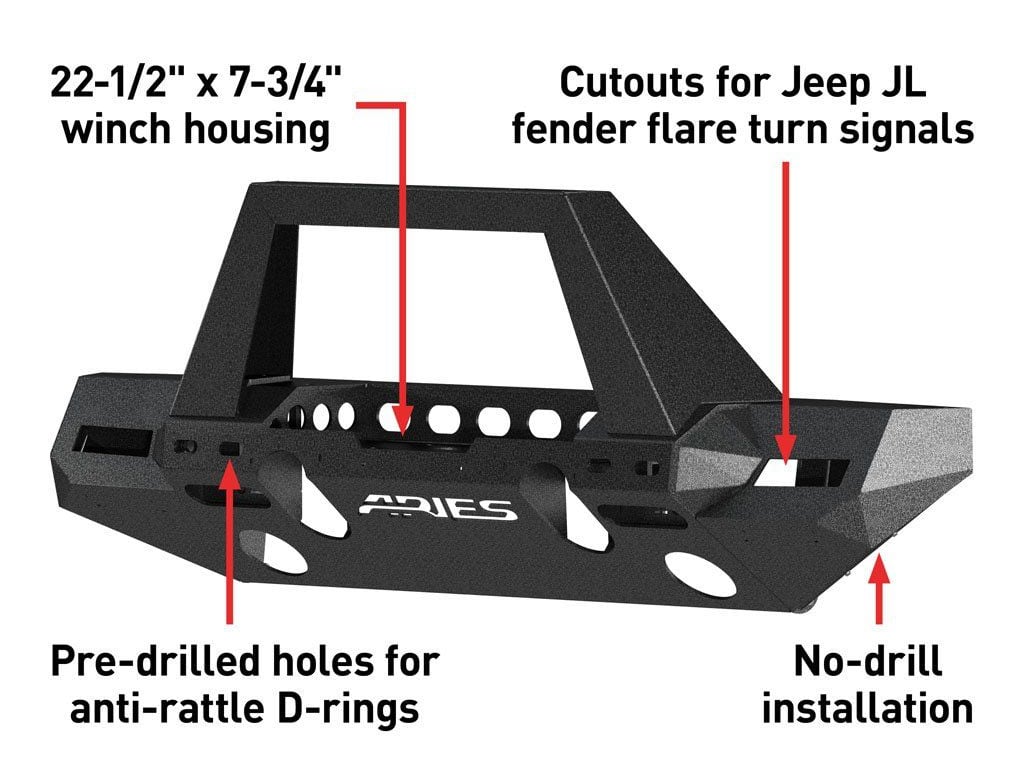 22-1/2" x 7-3/4"
winch housing

Cutouts for Jeep JL
fender flare turn signals

ARIES

Pre-drilled holes for
anti-rattle D-rings

No-drill
installation